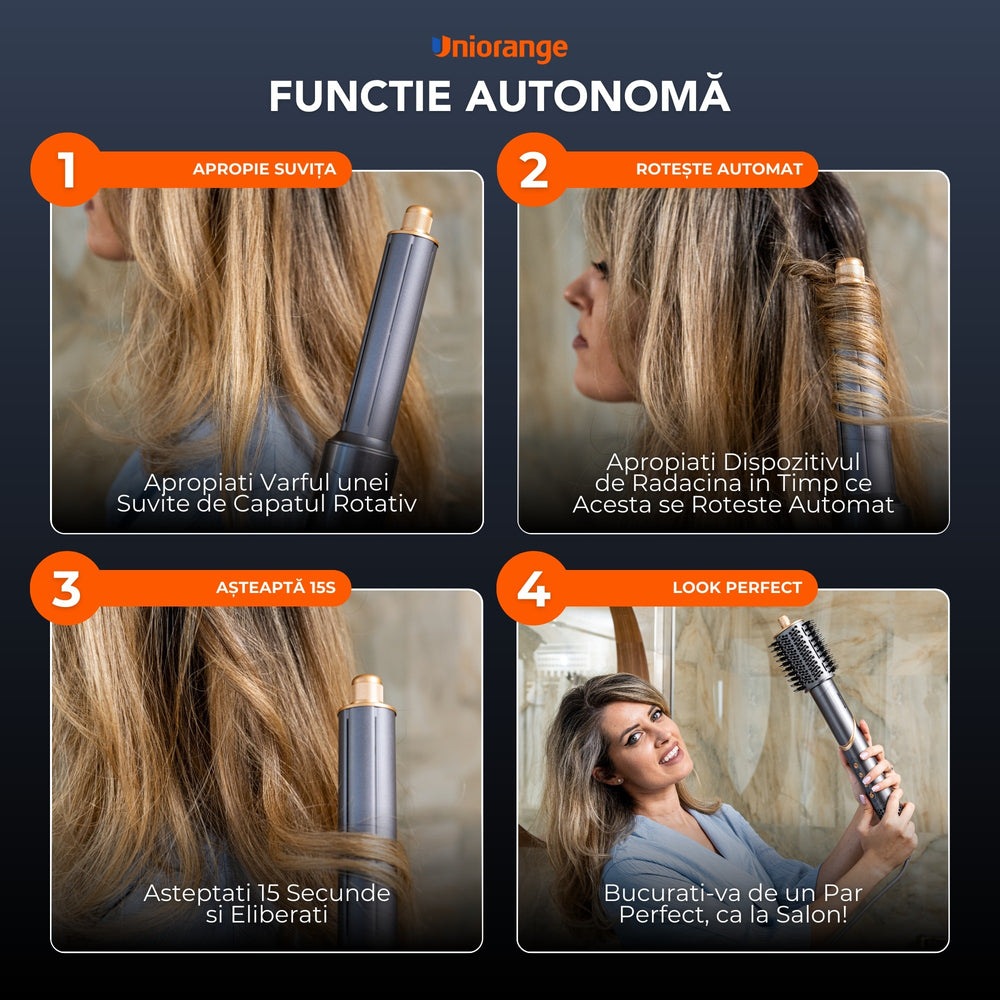 Uniorange

FUNCTIE AUTONOMĂ

1 APROPIE SUVIȚA

Apropiati Varful unei Suvite de Capatul Rotativ

2 ROTEȘTE AUTOMAT

Apropiati Dispozitivul de Radacina in Timp ce Acesta se Roteste Automat

3 AȘTEAPTĂ 15S

Asteptati 15 Secunde si Eliberati

4 LOOK PERFECT

Bucurati-va de un Par Perfect, ca la Salon!